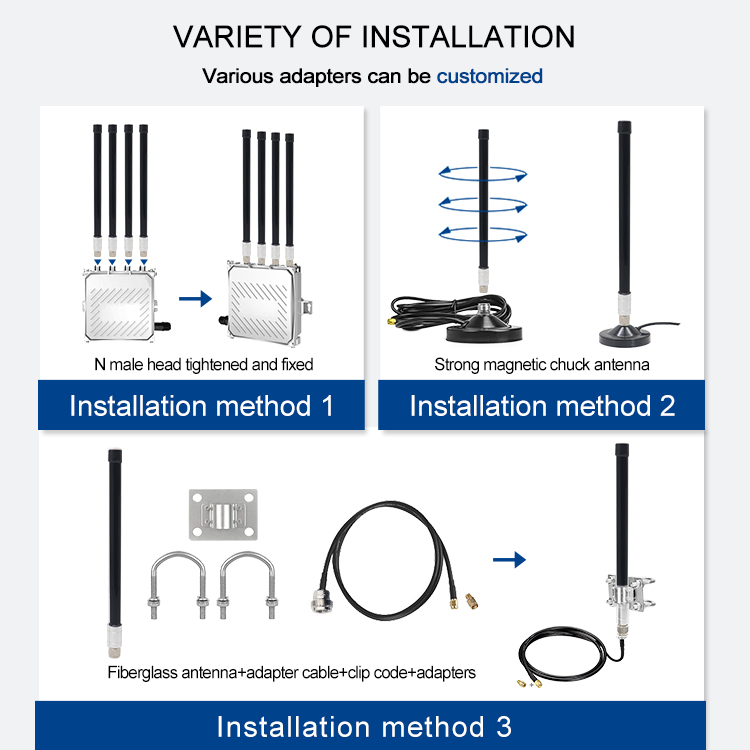 VARIETY OF INSTALLATION

Various adapters can be customized

N male head tightened and fixed

Installation method 1

Strong magnetic chuck antenna

Installation method 2

Fiberglass antenna+adapter cable+clip code+adapters

Installation method 3